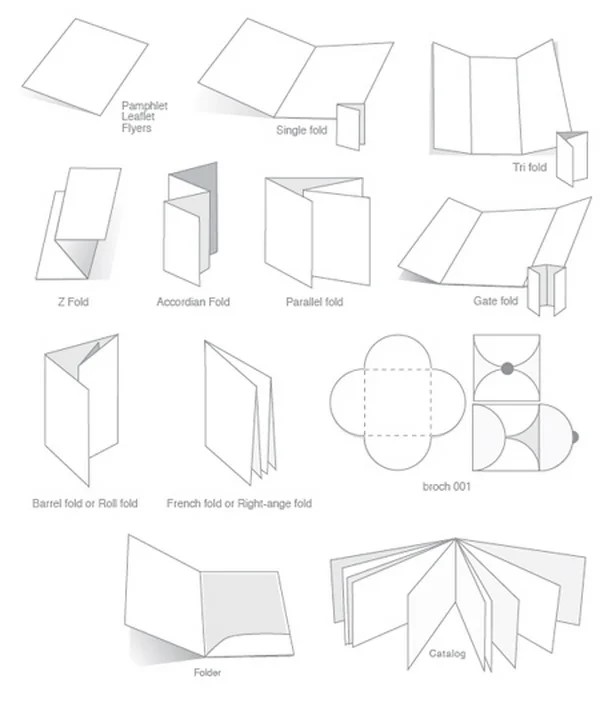 Pamphlet
Leaflet
Flyers

Single fold

Tri fold

Z Fold

Accordian Fold

Parallel fold

Gate fold

Barrel fold or Roll fold

French fold or Right-ange fold

broch 001

Folder

Catalog